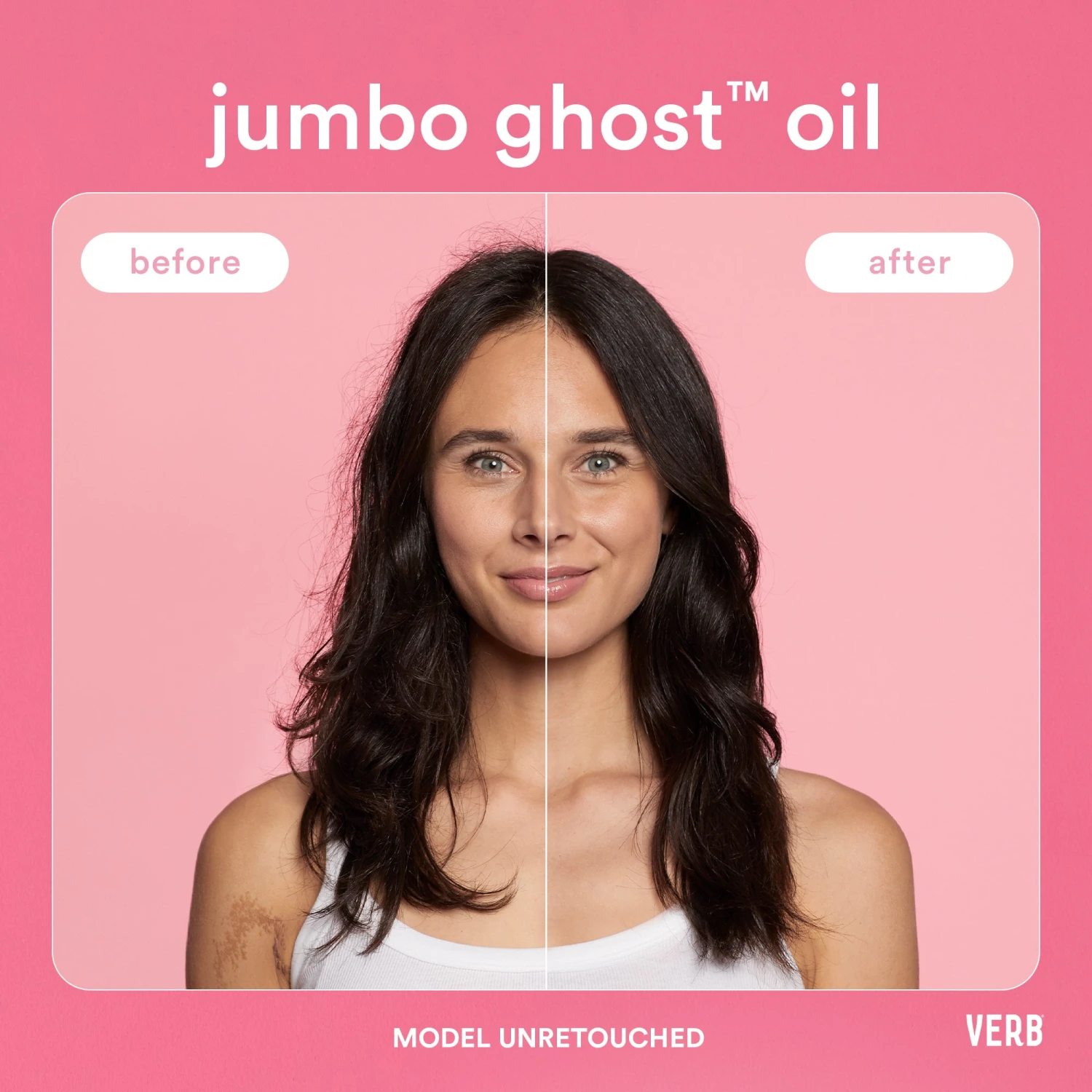 jumbo ghost™ oil

before

after

MODEL UNRETOUCHED

VERB