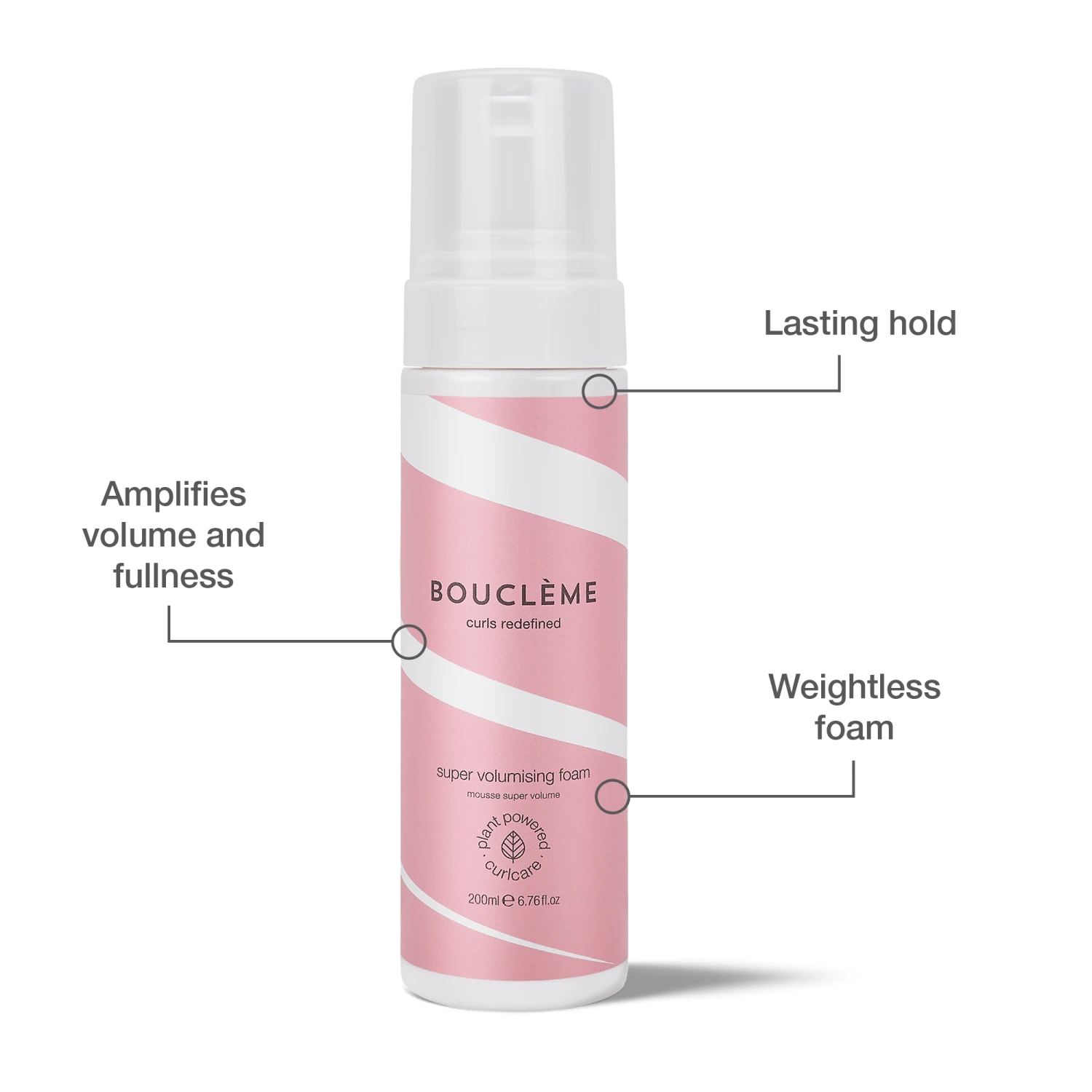 Lasting hold

Amplifies volume and fullness

BOUCLÈME
curls redefined

Weightless foam

super volumising foam
mousse super volume

· plant powered · curlcare

200ml ℮ 6.76fl.oz